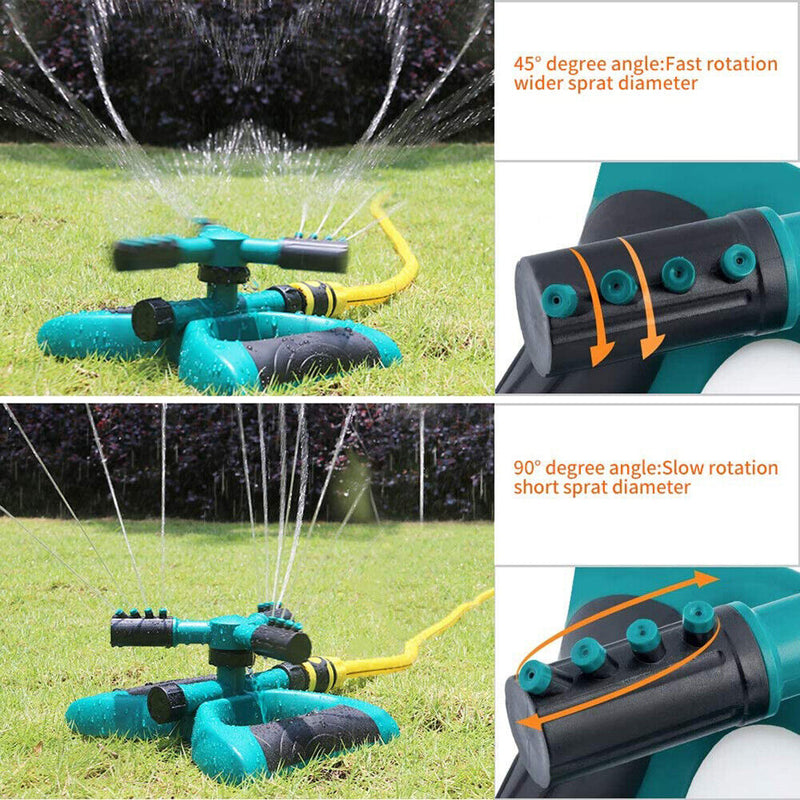 45° degree angle:Fast rotation wider sprat diameter

90° degree angle:Slow rotation short sprat diameter