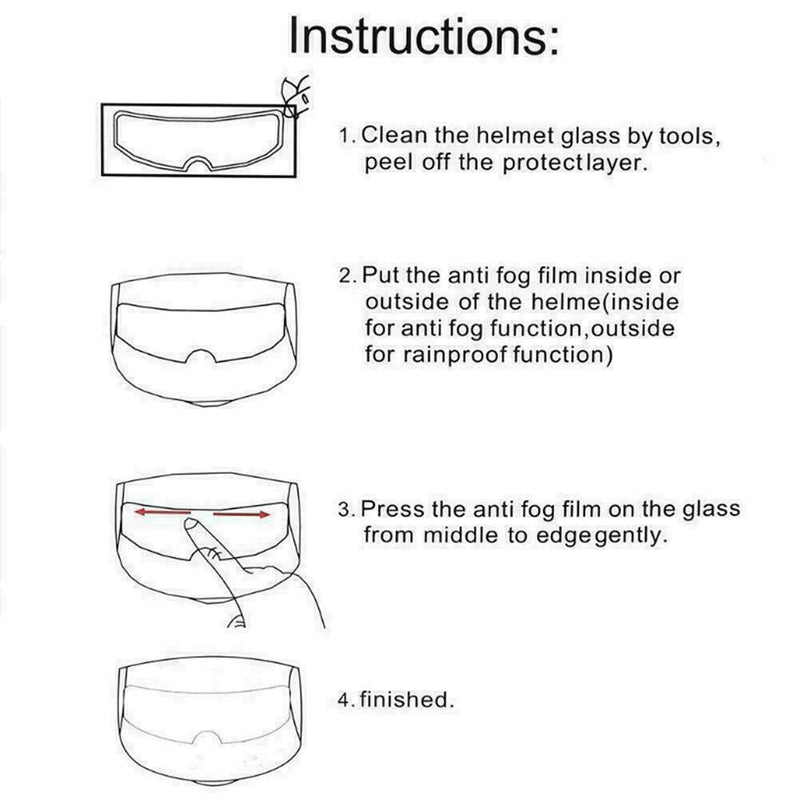 Instructions:

1. Clean the helmet glass by tools, peel off the protectlayer.

2. Put the anti fog film inside or outside of the helme(inside for anti fog function,outside for rainproof function)

3. Press the anti fog film on the glass from middle to edgegently.

4. finished.