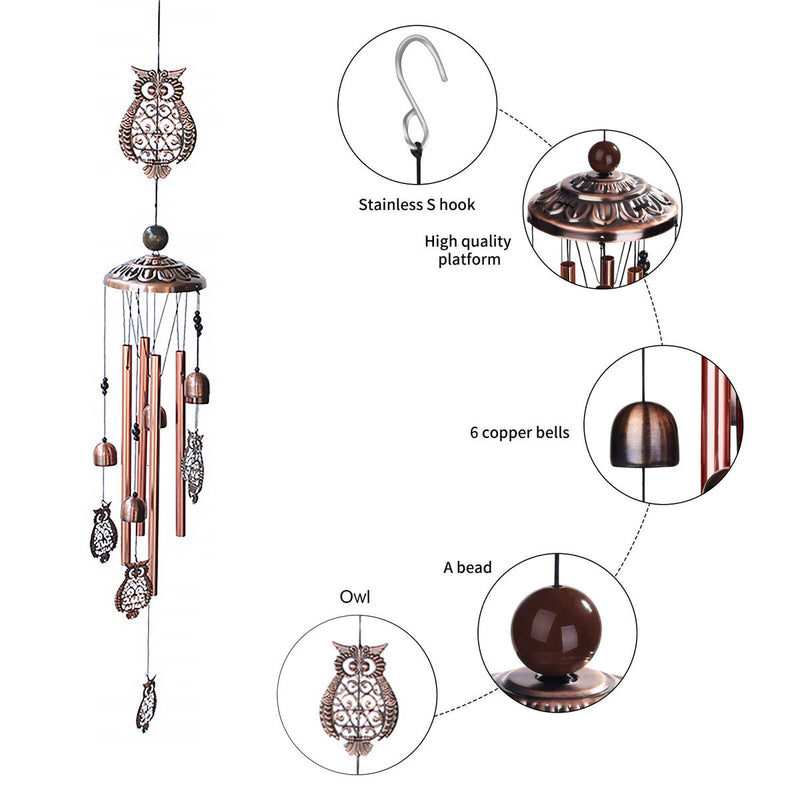 Stainless S hook

High quality platform

6 copper bells

A bead

Owl