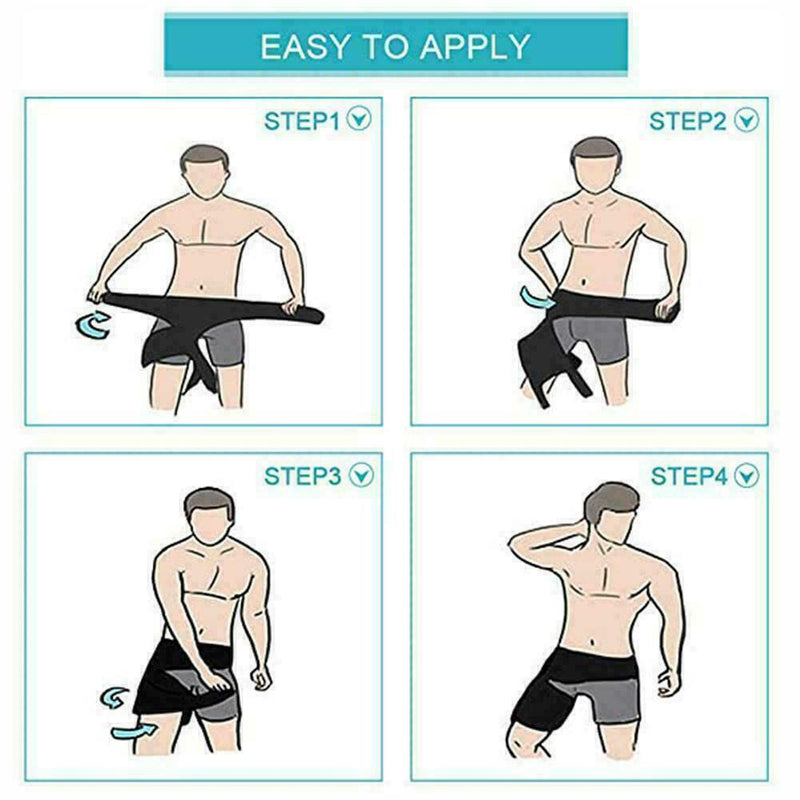 EASY TO APPLY

STEP1

STEP2

STEP3

STEP4