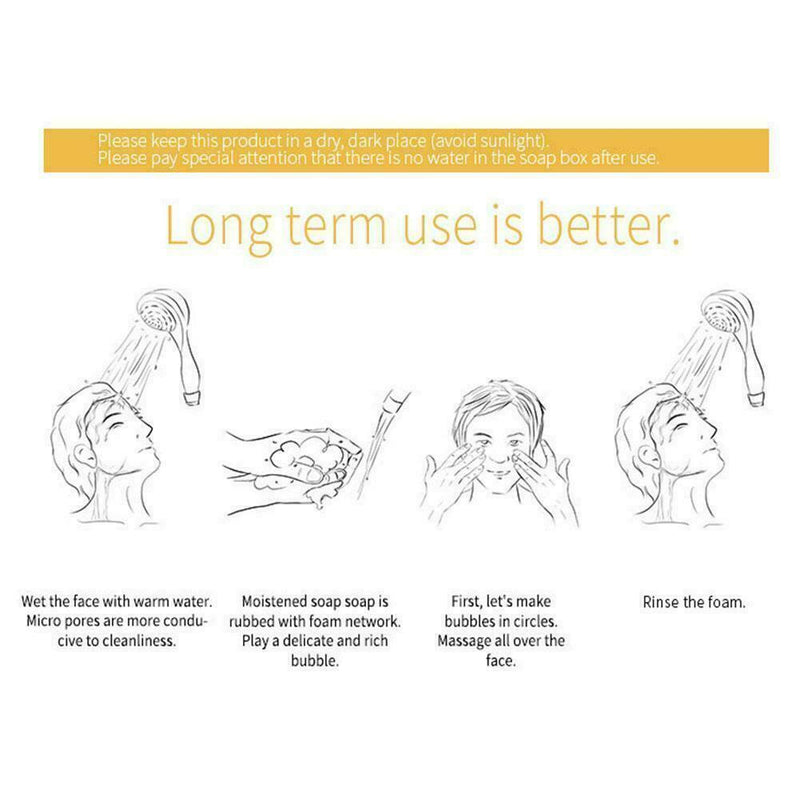 Please keep this product in a dry, dark place (avoid sunlight).
Please pay special attention that there is no water in the soap box after use.

Long term use is better.

Wet the face with warm water. Micro pores are more conducive to cleanliness.

Moistened soap soap is rubbed with foam network. Play a delicate and rich bubble.

First, let's make bubbles in circles. Massage all over the face.

Rinse the foam.