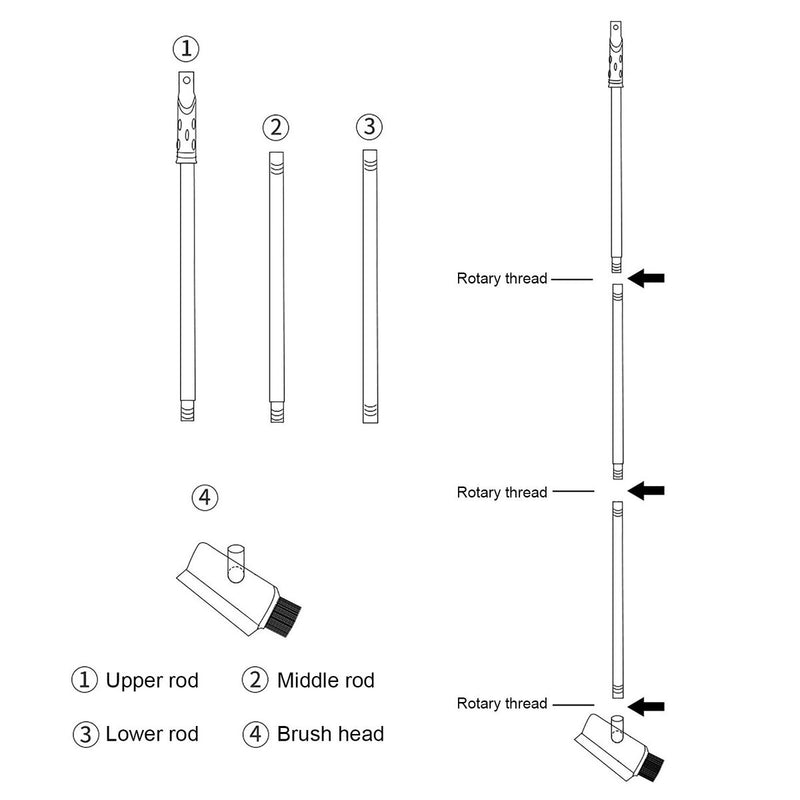 ① ② ③

④

① Upper rod ② Middle rod

③ Lower rod ④ Brush head

Rotary thread

Rotary thread

Rotary thread