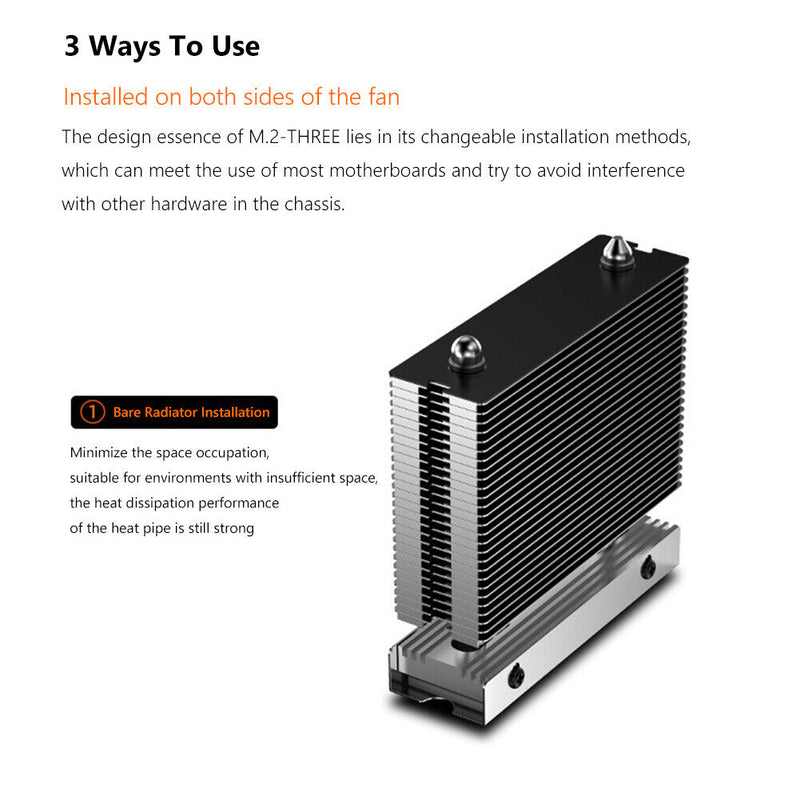 3 Ways To Use

Installed on both sides of the fan

The design essence of M.2-THREE lies in its changeable installation methods, which can meet the use of most motherboards and try to avoid interference with other hardware in the chassis.

① Bare Radiator Installation

Minimize the space occupation, suitable for environments with insufficient space, the heat dissipation performance of the heat pipe is still strong