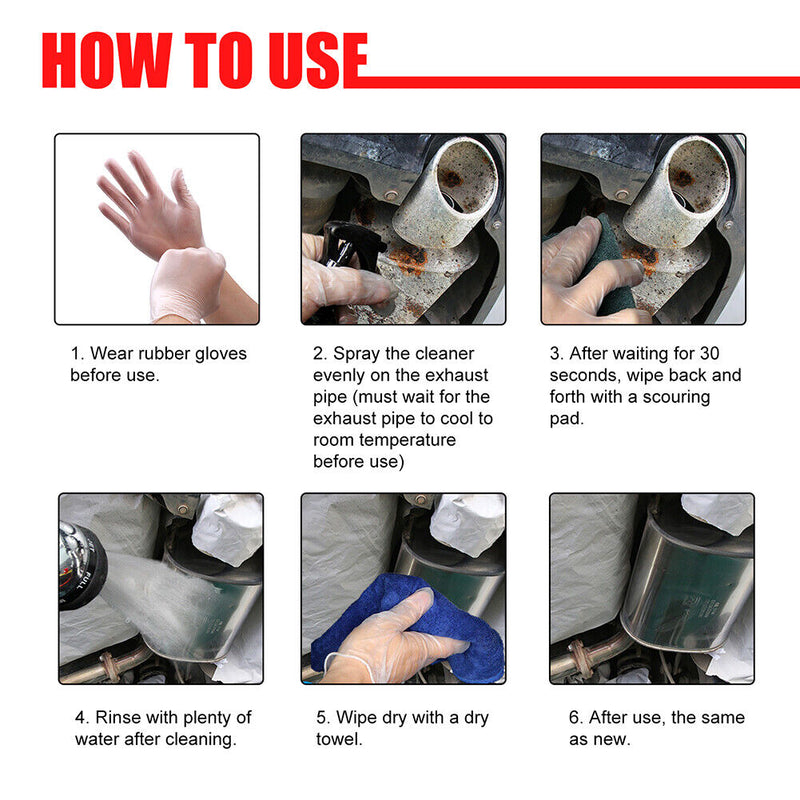 HOW TO USE

1. Wear rubber gloves before use.

2. Spray the cleaner evenly on the exhaust pipe (must wait for the exhaust pipe to cool to room temperature before use)

3. After waiting for 30 seconds, wipe back and forth with a scouring pad.

4. Rinse with plenty of water after cleaning.

5. Wipe dry with a dry towel.

6. After use, the same as new.