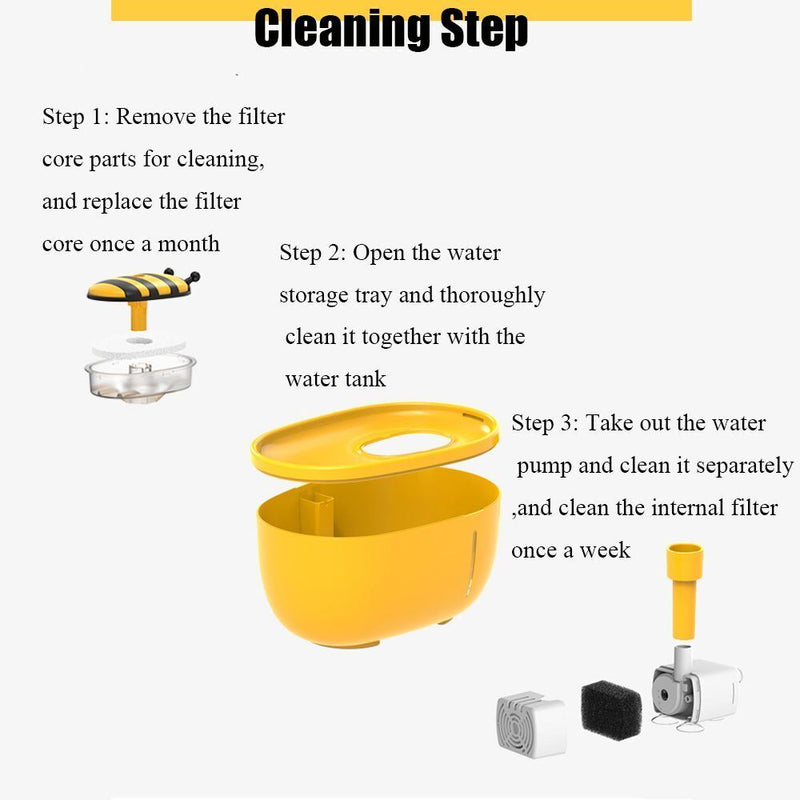 Cleaning Step

Step 1: Remove the filter core parts for cleaning, and replace the filter core once a month

Step 2: Open the water storage tray and thoroughly clean it together with the water tank

Step 3: Take out the water pump and clean it separately ,and clean the internal filter once a week