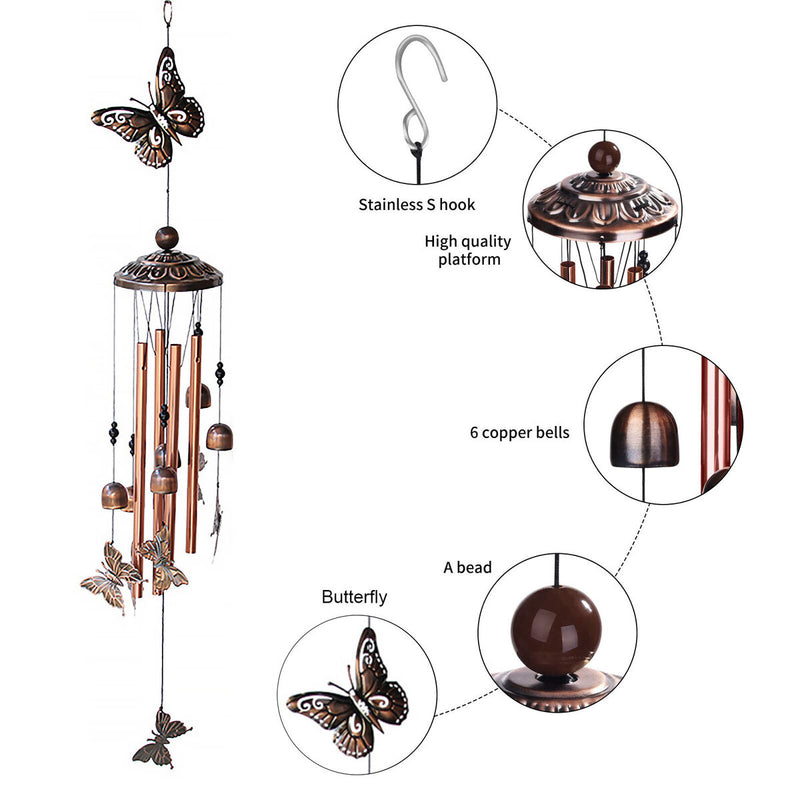 Stainless S hook

High quality platform

6 copper bells

A bead

Butterfly