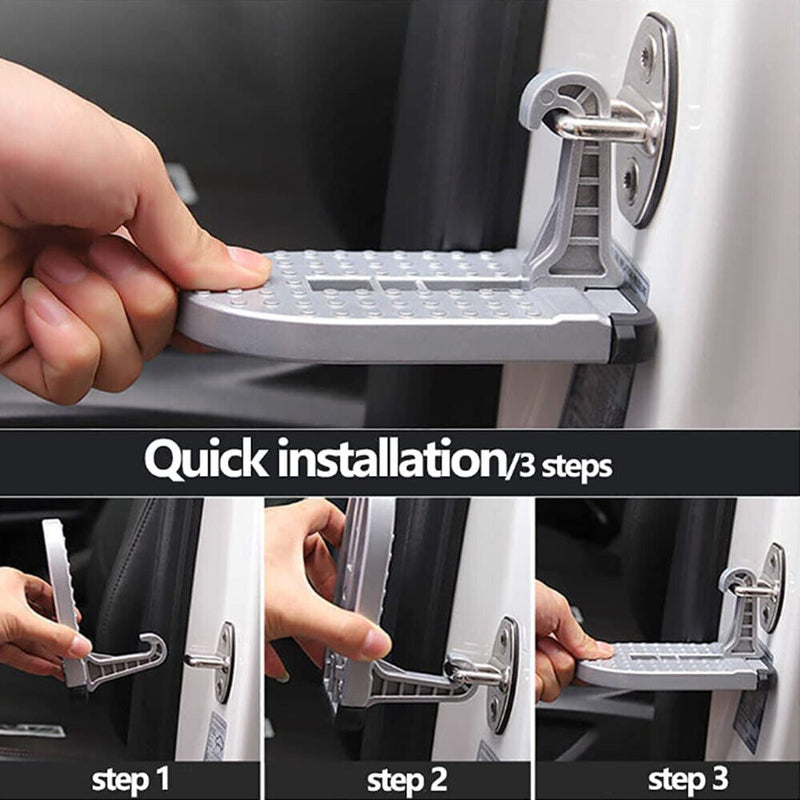 Quick installation/3 steps

step 1

step 2

step 3