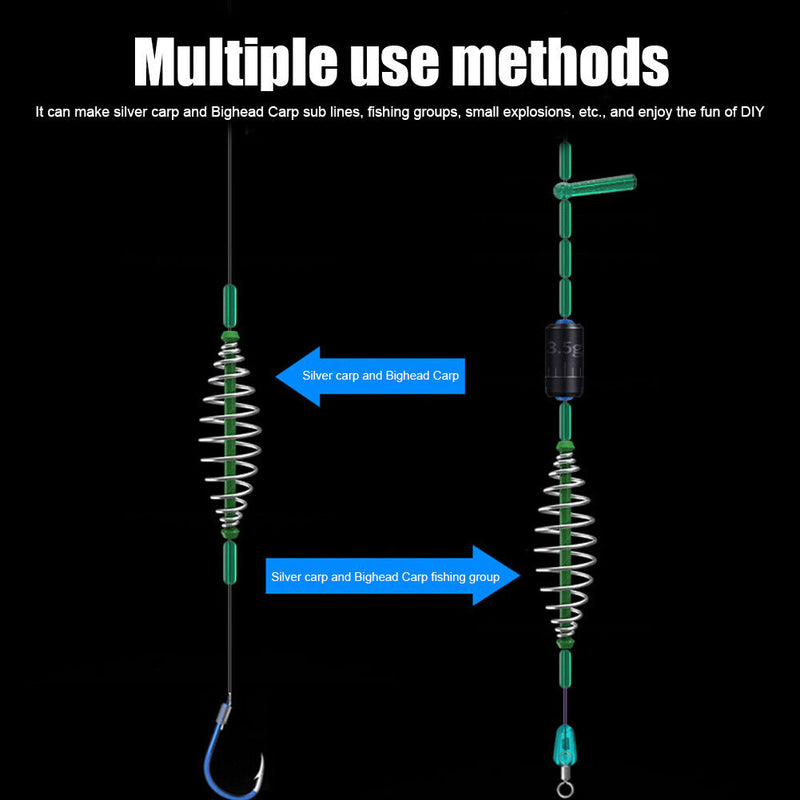 Multiple use methods

It can make silver carp and Bighead Carp sub lines, fishing groups, small explosions, etc., and enjoy the fun of DIY

Silver carp and Bighead Carp

3.5g

Silver carp and Bighead Carp fishing group