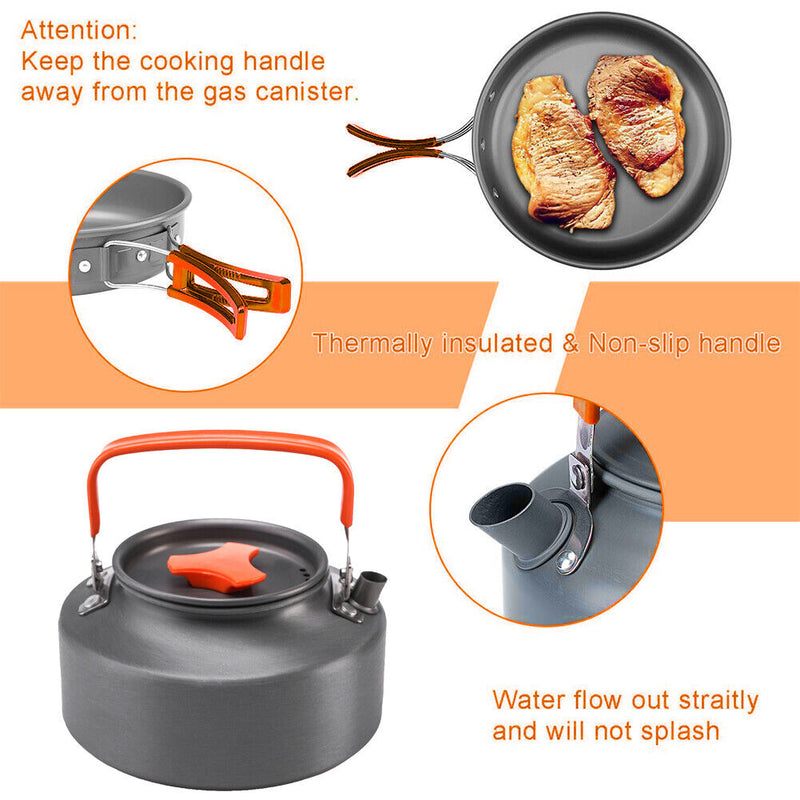 Attention:
Keep the cooking handle away from the gas canister.

Thermally insulated & Non-slip handle

Water flow out straitly and will not splash