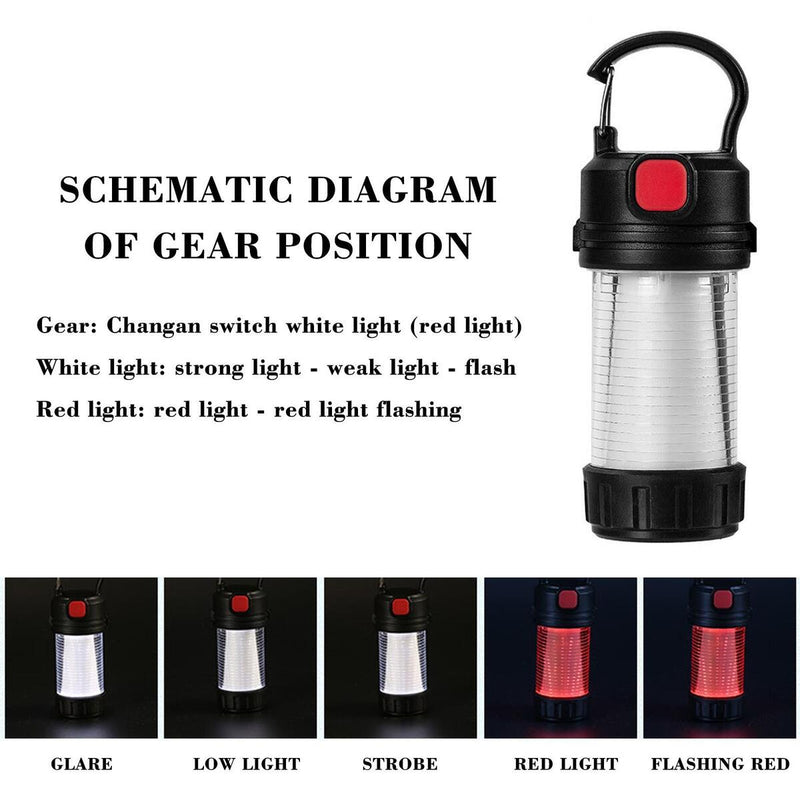 SCHEMATIC DIAGRAM OF GEAR POSITION

Gear: Changan switch white light (red light)
White light: strong light - weak light - flash
Red light: red light - red light flashing

GLARE
LOW LIGHT
STROBE
RED LIGHT
FLASHING RED