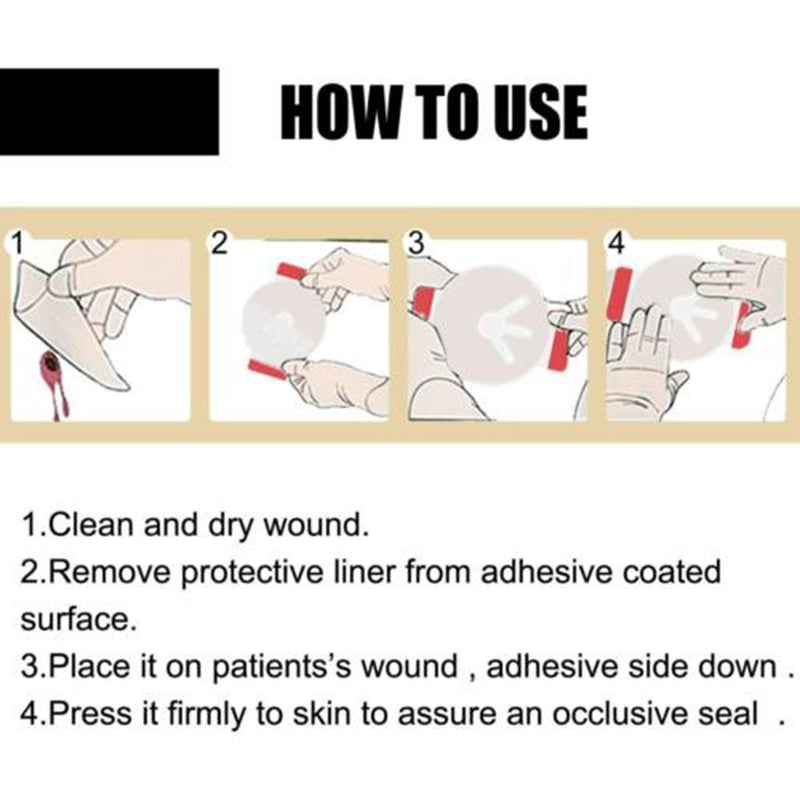 HOW TO USE

1

2

3

4

1.Clean and dry wound.

2.Remove protective liner from adhesive coated surface.

3.Place it on patients's wound , adhesive side down .

4.Press it firmly to skin to assure an occlusive seal .