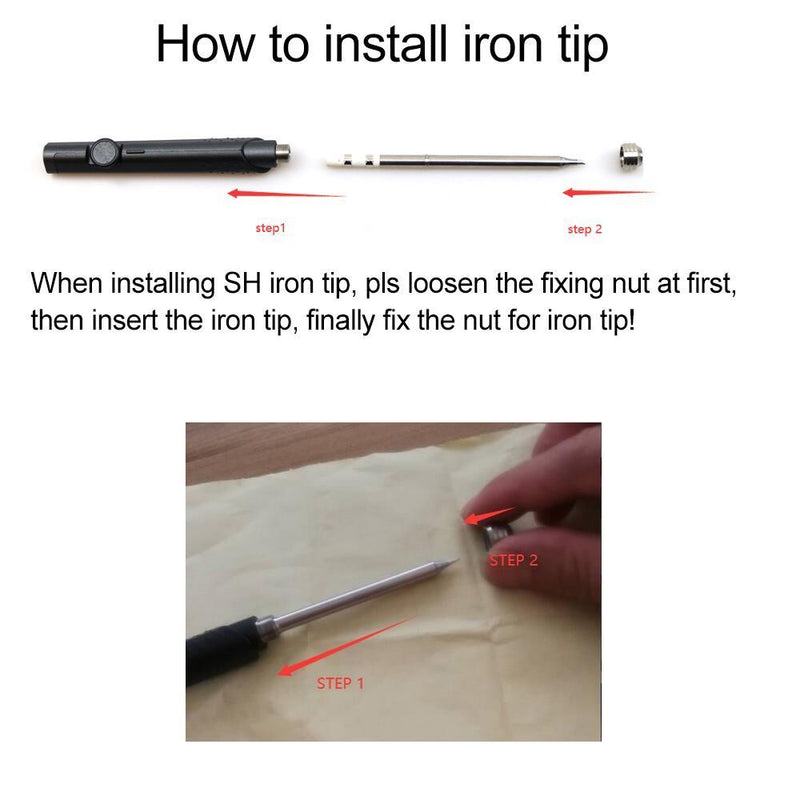 How to install iron tip

step1

step 2

When installing SH iron tip, pls loosen the fixing nut at first, then insert the iron tip, finally fix the nut for iron tip!

STEP 2

STEP 1