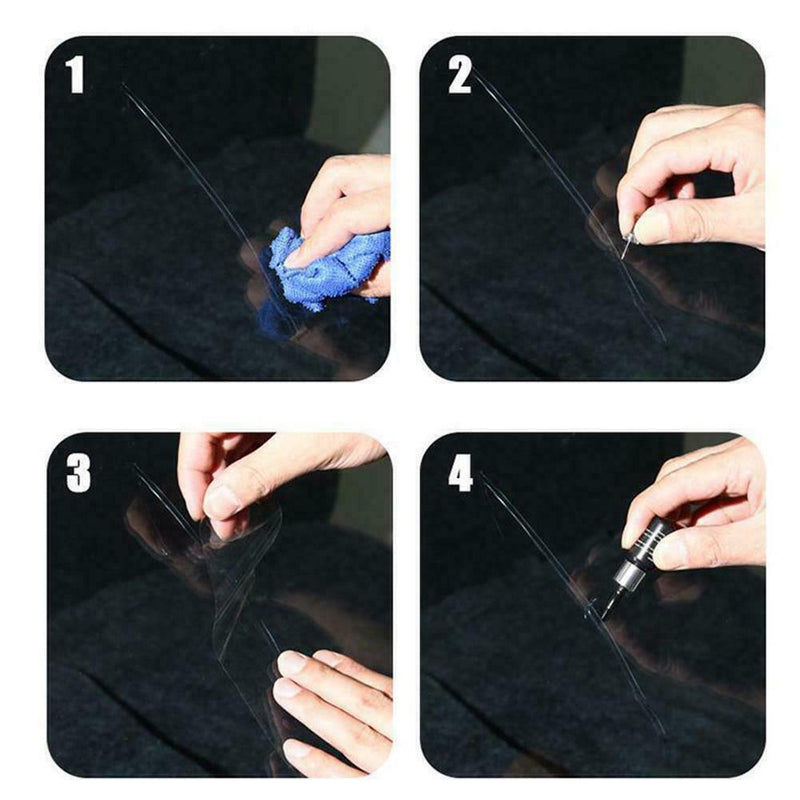 1

2

3

4