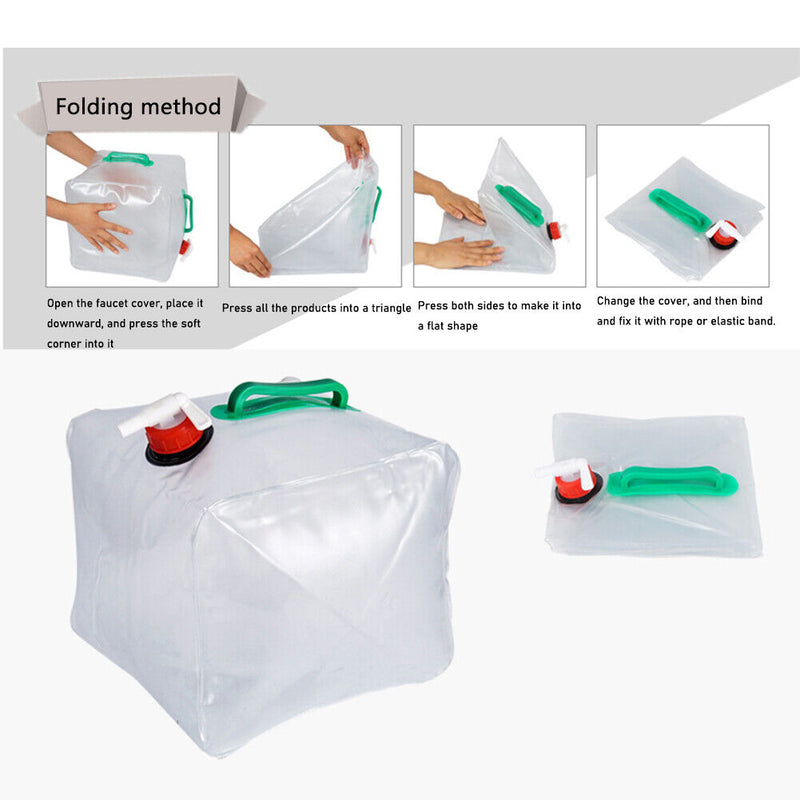 Folding method

Open the faucet cover, place it downward, and press the soft corner into it

Press all the products into a triangle

Press both sides to make it into a flat shape

Change the cover, and then bind and fix it with rope or elastic band.