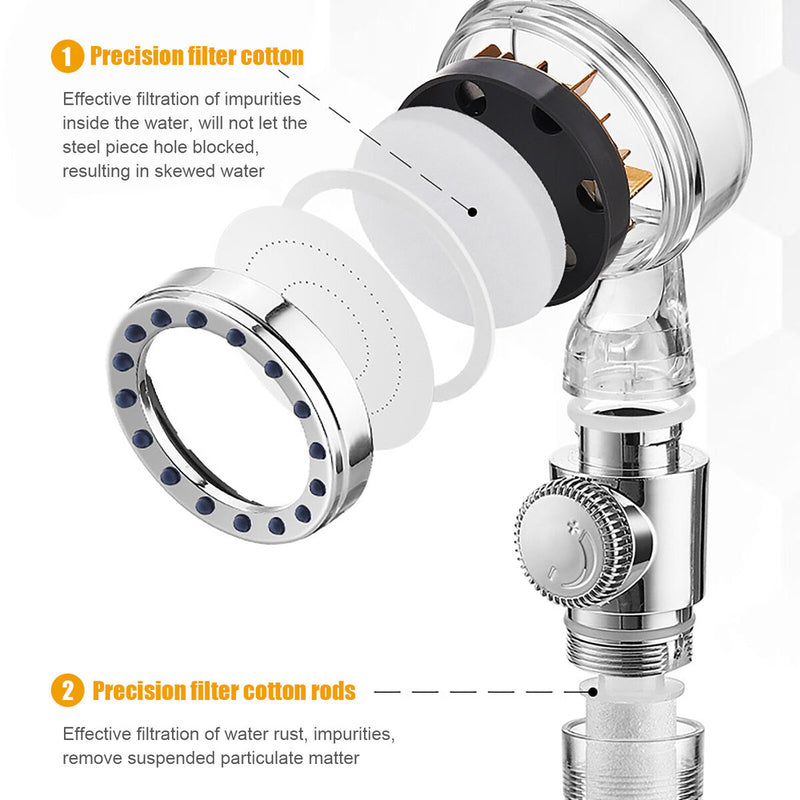 1 Precision filter cotton

Effective filtration of impurities inside the water, will not let the steel piece hole blocked, resulting in skewed water

2 Precision filter cotton rods

Effective filtration of water rust, impurities, remove suspended particulate matter