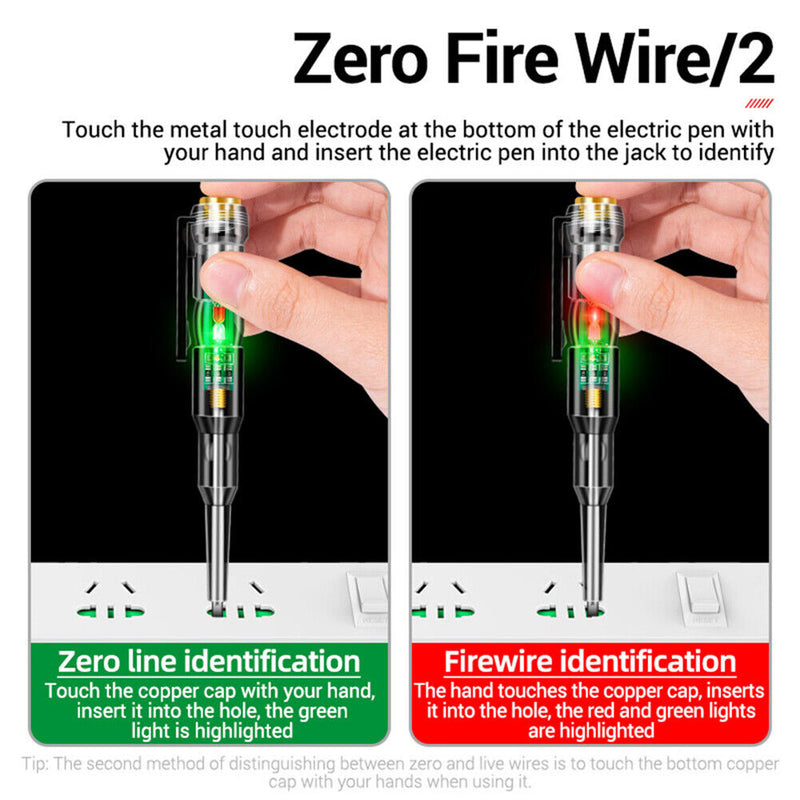 Zero Fire Wire/2

Touch the metal touch electrode at the bottom of the electric pen with your hand and insert the electric pen into the jack to identify

Zero line identification
Touch the copper cap with your hand, insert it into the hole, the green light is highlighted

Firewire identification
The hand touches the copper cap, inserts it into the hole, the red and green lights are highlighted

Tip: The second method of distinguishing between zero and live wires is to touch the bottom copper cap with your hands when using it.