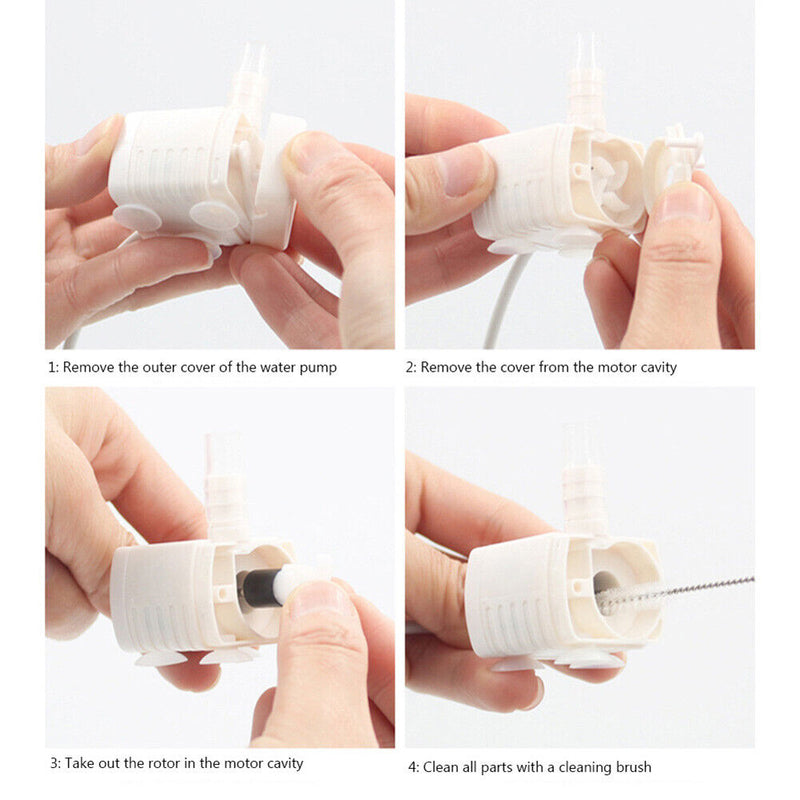 1: Remove the outer cover of the water pump

2: Remove the cover from the motor cavity

3: Take out the rotor in the motor cavity

4: Clean all parts with a cleaning brush