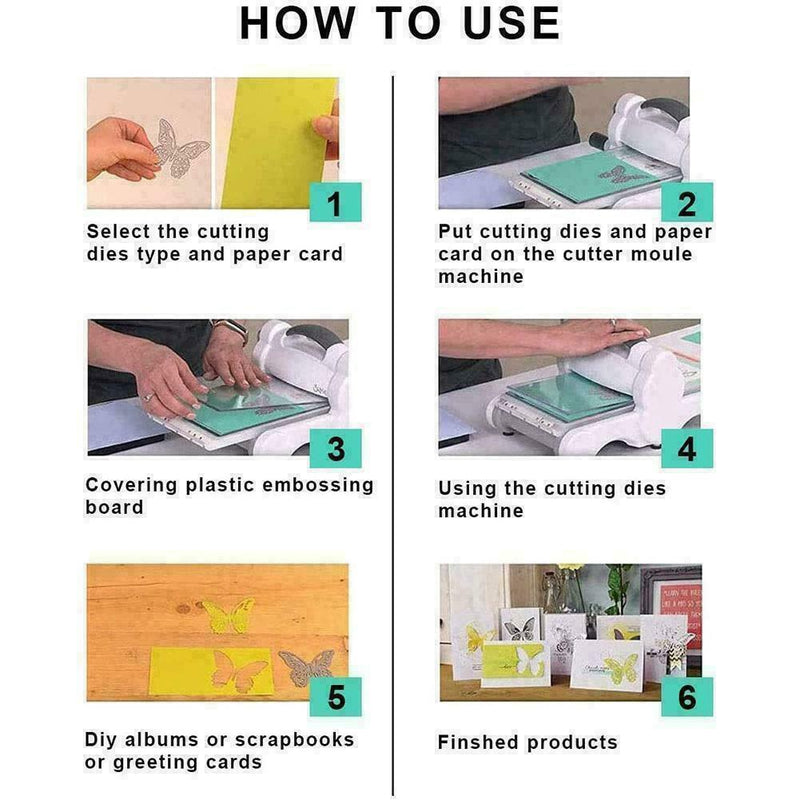 HOW TO USE

1

Select the cutting dies type and paper card

2

Put cutting dies and paper card on the cutter moule machine

3

Covering plastic embossing board

4

Using the cutting dies machine

5

Diy albums or scrapbooks or greeting cards

6

Finshed products