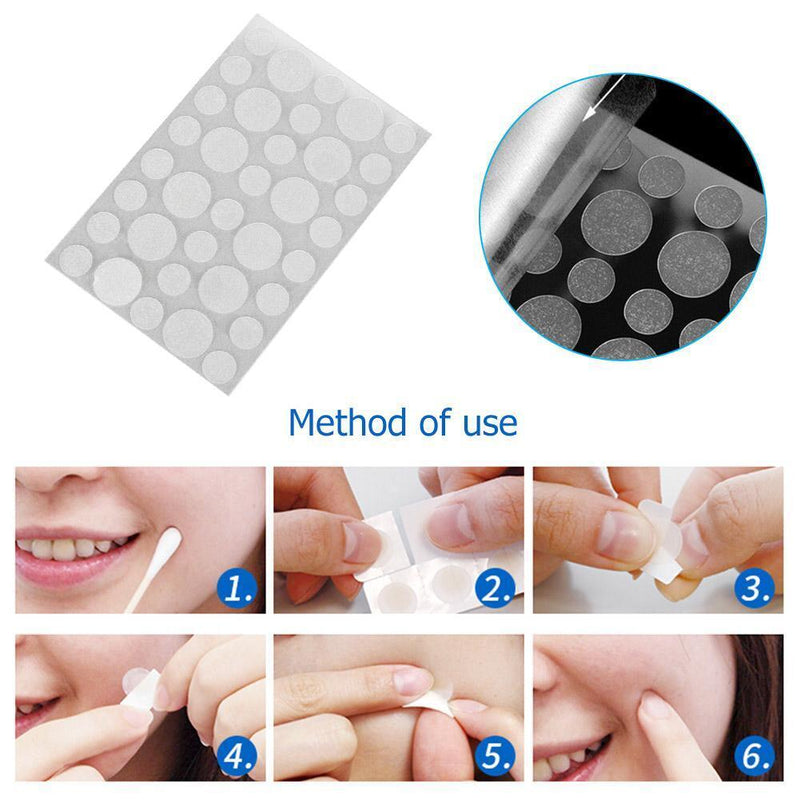 Method of use

1.

2.

3.

4.

5.

6.