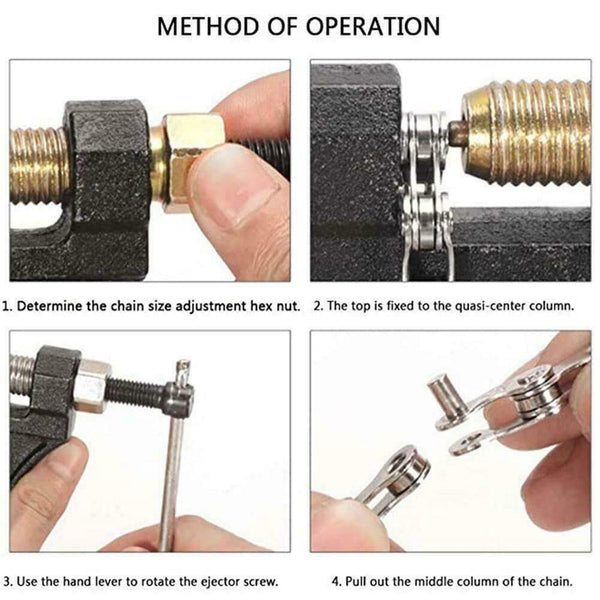 METHOD OF OPERATION

1. Determine the chain size adjustment hex nut.

2. The top is fixed to the quasi-center column.

3. Use the hand lever to rotate the ejector screw.

4. Pull out the middle column of the chain.