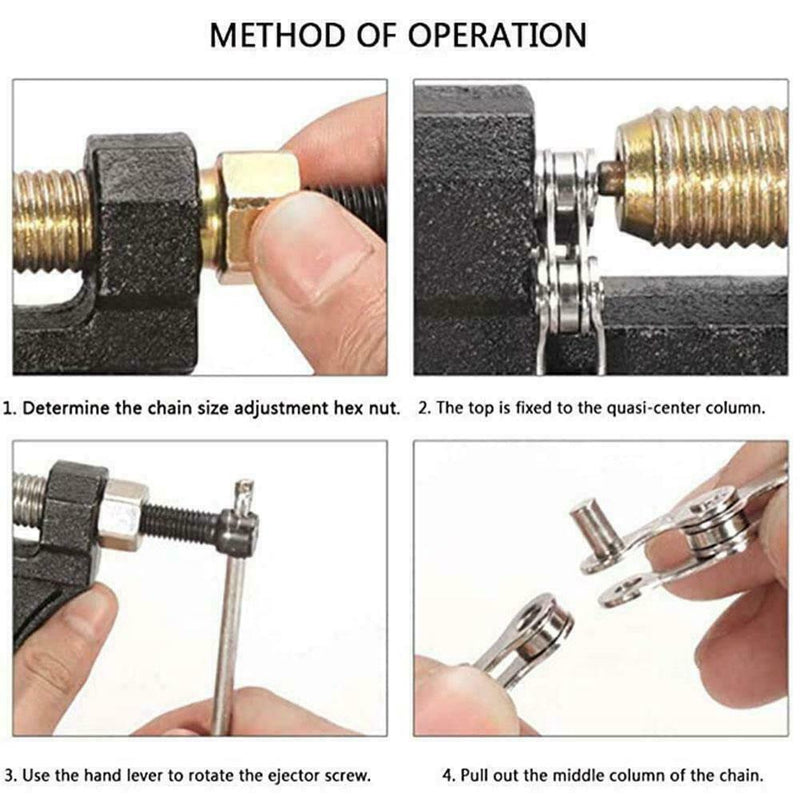 METHOD OF OPERATION

1. Determine the chain size adjustment hex nut.

2. The top is fixed to the quasi-center column.

3. Use the hand lever to rotate the ejector screw.

4. Pull out the middle column of the chain.