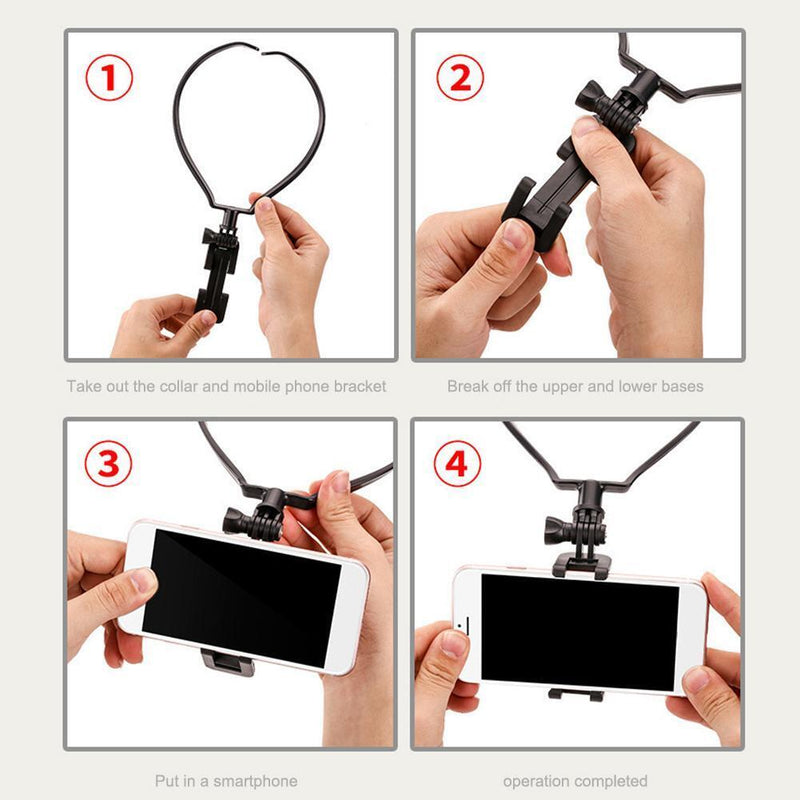 1

Take out the collar and mobile phone bracket

2

Break off the upper and lower bases

3

Put in a smartphone

4

operation completed