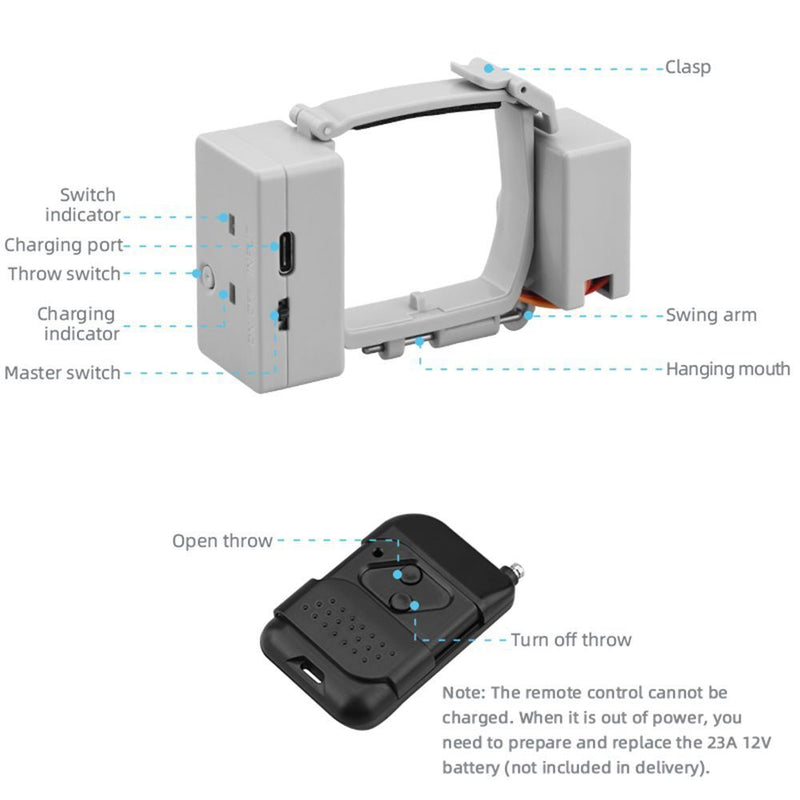 Clasp

Switch indicator

Charging port

Throw switch

Charging indicator

Master switch

Swing arm

Hanging mouth

Open throw

Turn off throw

Note: The remote control cannot be charged. When it is out of power, you need to prepare and replace the 23A 12V battery (not included in delivery).