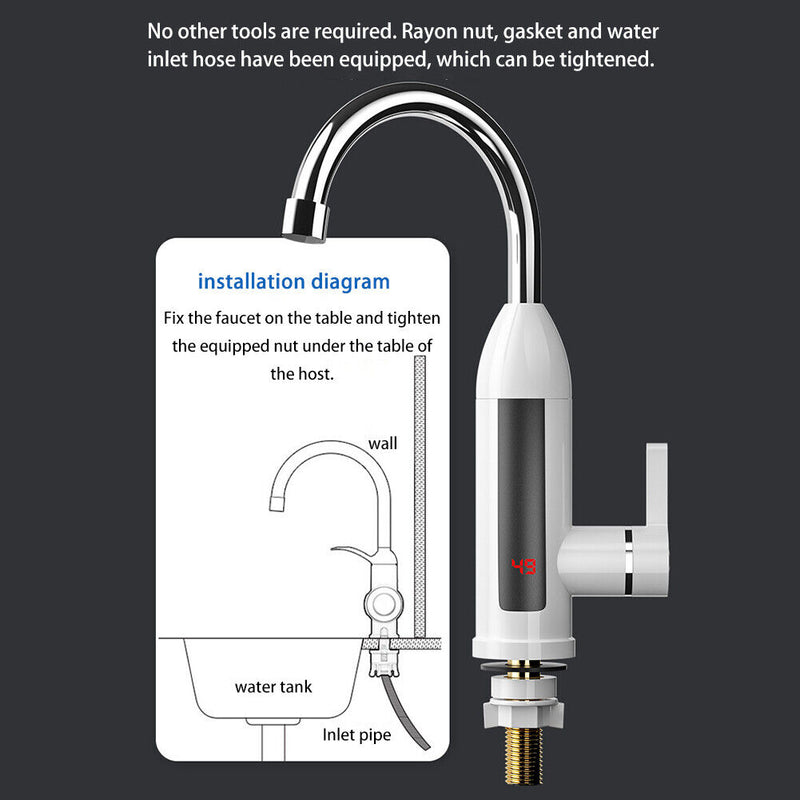 No other tools are required. Rayon nut, gasket and water inlet hose have been equipped, which can be tightened.

installation diagram

Fix the faucet on the table and tighten the equipped nut under the table of the host.

wall

water tank

Inlet pipe

49