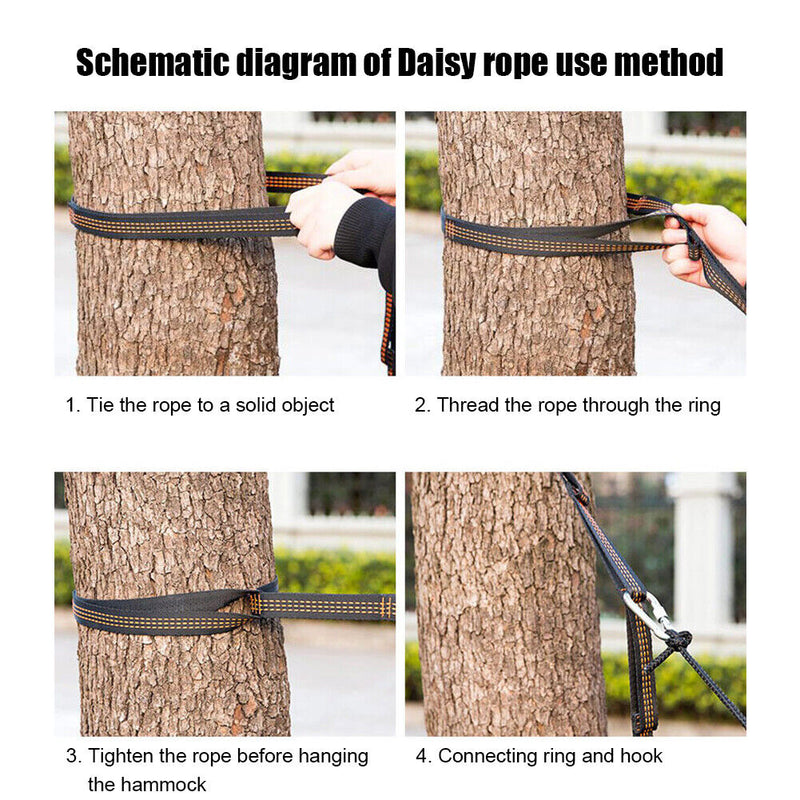 Schematic diagram of Daisy rope use method

1. Tie the rope to a solid object

2. Thread the rope through the ring

3. Tighten the rope before hanging the hammock

4. Connecting ring and hook