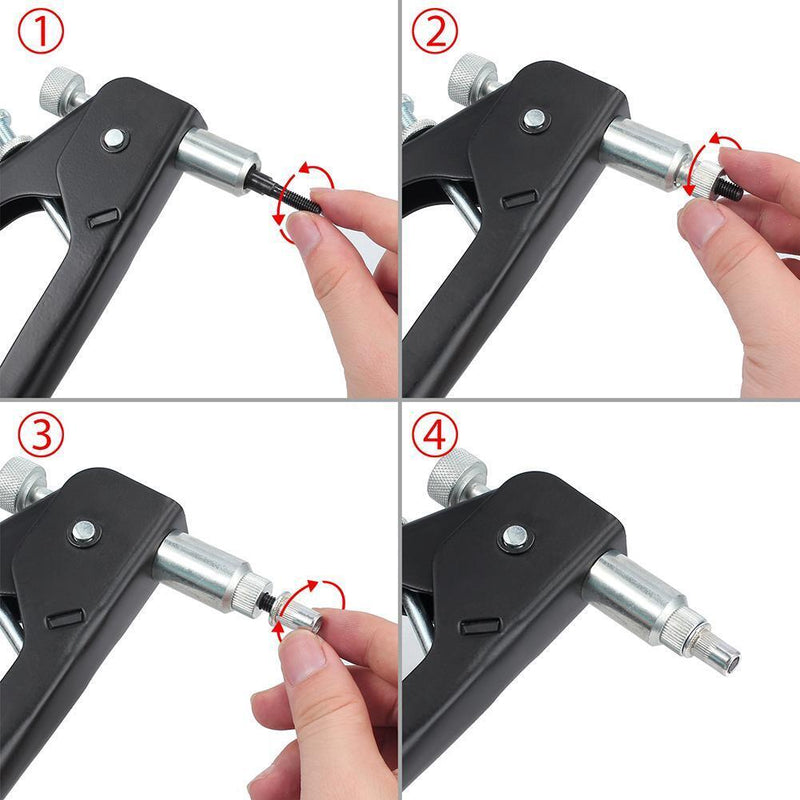 ①

②

③

④