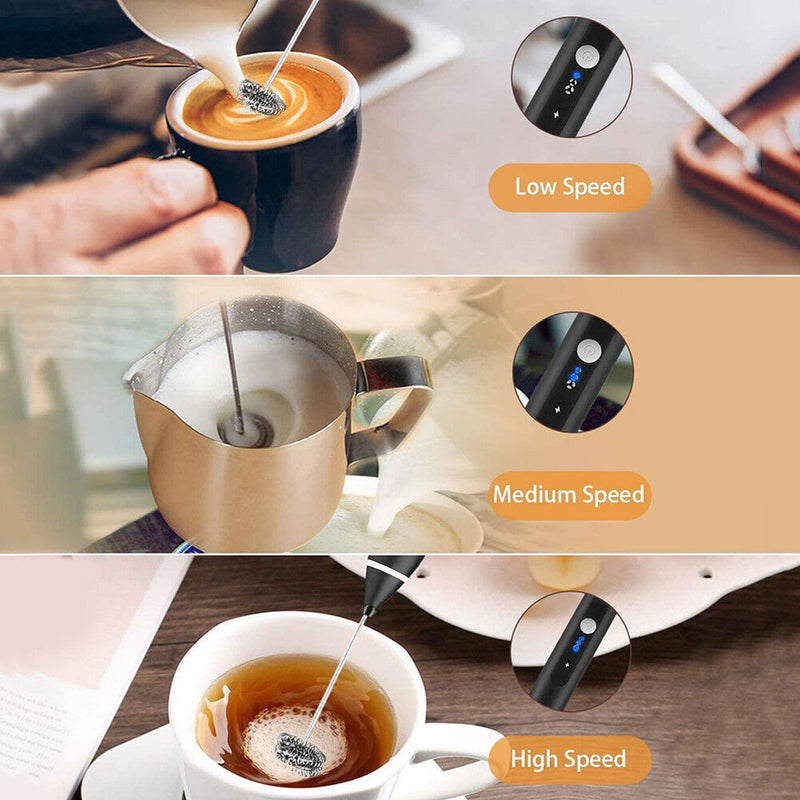 Low Speed

Medium Speed

High Speed