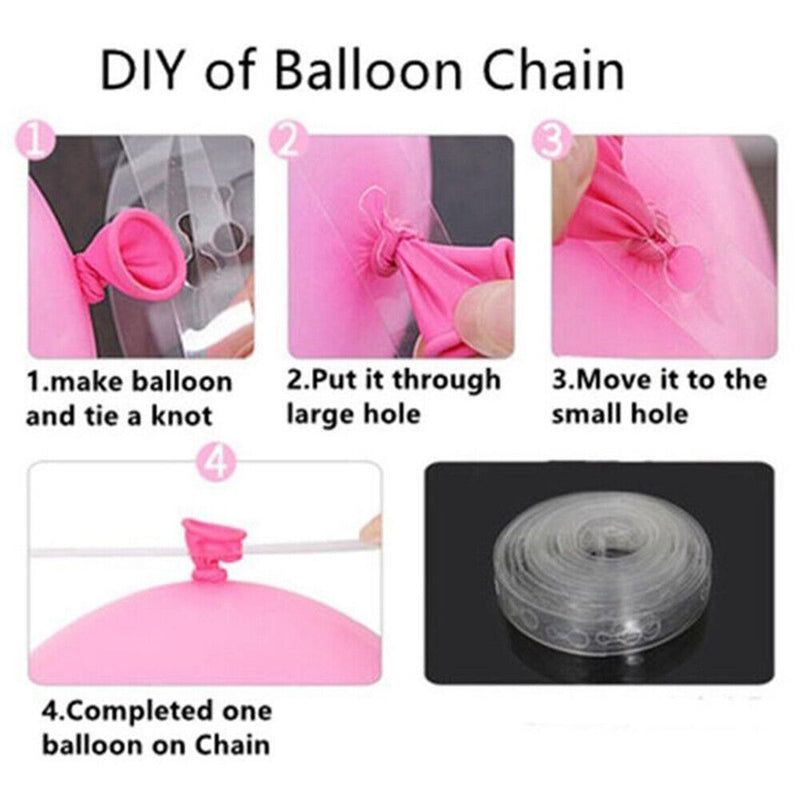 DIY of Balloon Chain

1

2

3

1.make balloon and tie a knot

2.Put it through large hole

3.Move it to the small hole

4

4.Completed one balloon on Chain