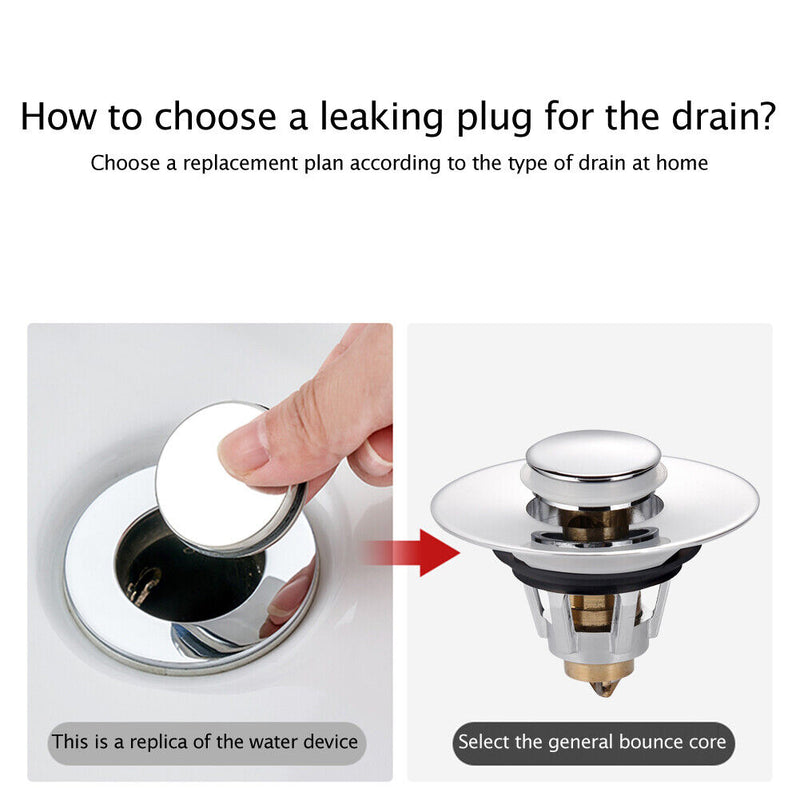 How to choose a leaking plug for the drain?

Choose a replacement plan according to the type of drain at home

This is a replica of the water device

Select the general bounce core