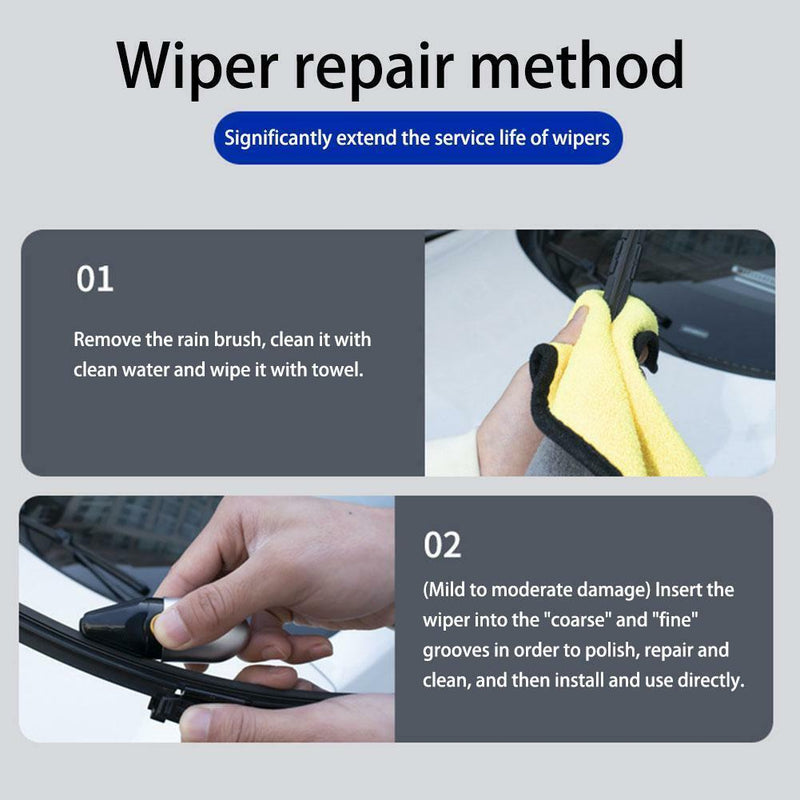 Wiper repair method

Significantly extend the service life of wipers

01

Remove the rain brush, clean it with clean water and wipe it with towel.

02

(Mild to moderate damage) Insert the wiper into the "coarse" and "fine" grooves in order to polish, repair and clean, and then install and use directly.