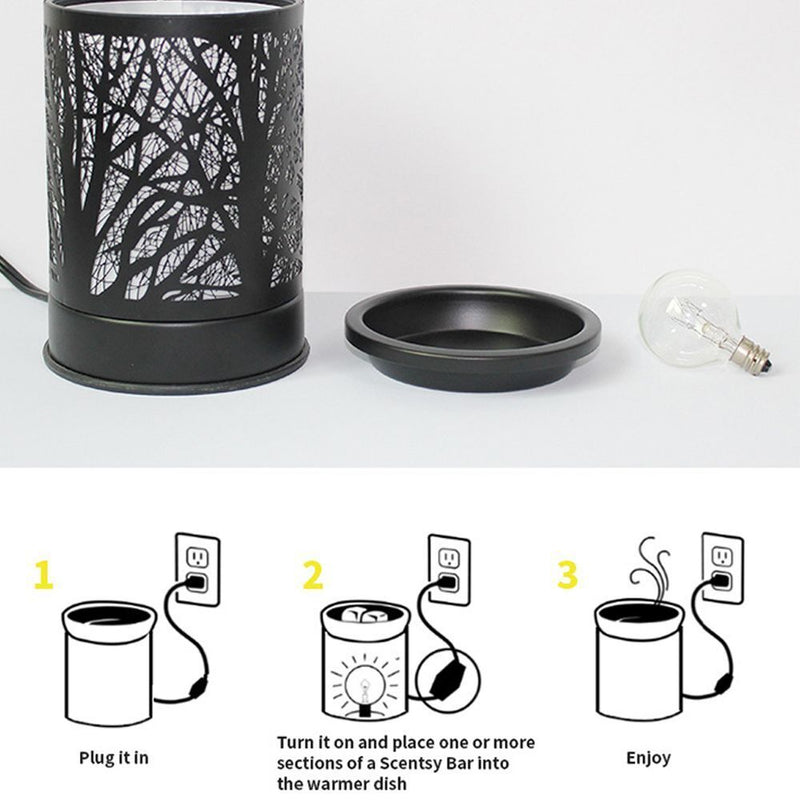 1

Plug it in

2

Turn it on and place one or more sections of a Scentsy Bar into the warmer dish

3

Enjoy