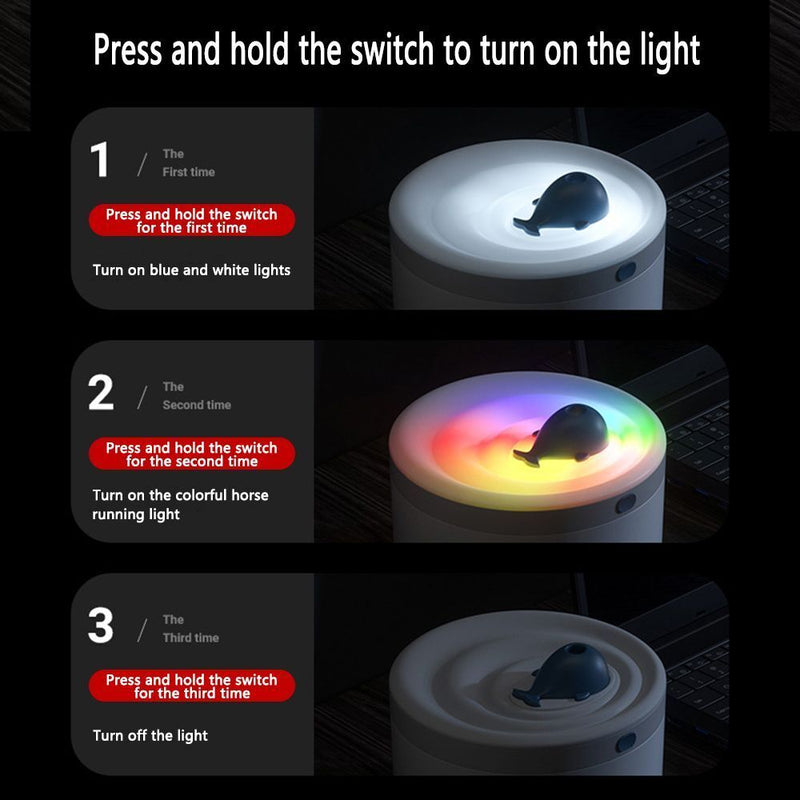 Press and hold the switch to turn on the light

1 / The First time

Press and hold the switch for the first time

Turn on blue and white lights

2 / The Second time

Press and hold the switch for the second time

Turn on the colorful horse running light

3 / The Third time

Press and hold the switch for the third time

Turn off the light