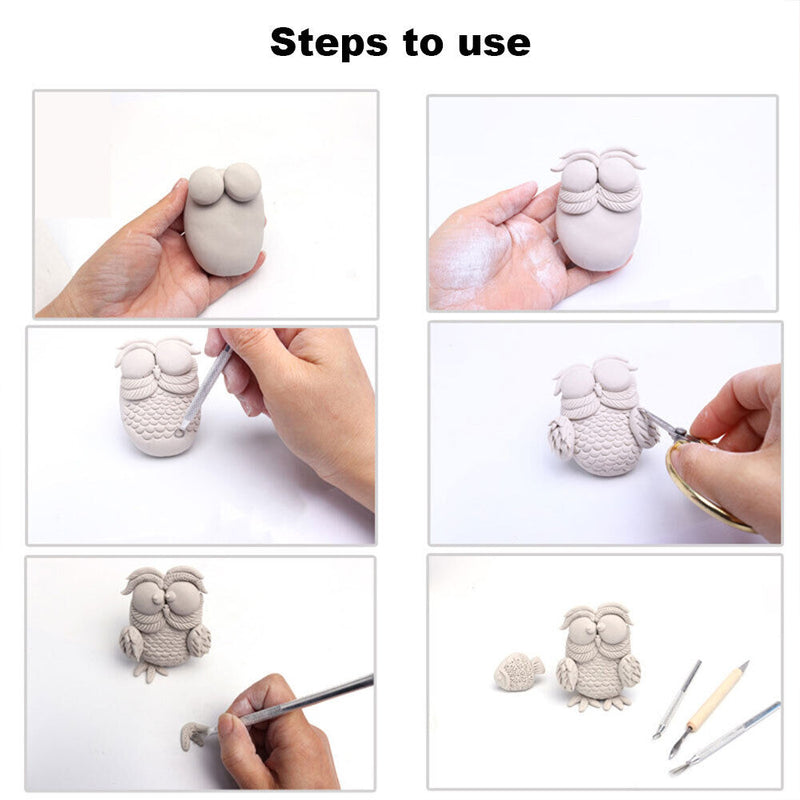 Steps to use