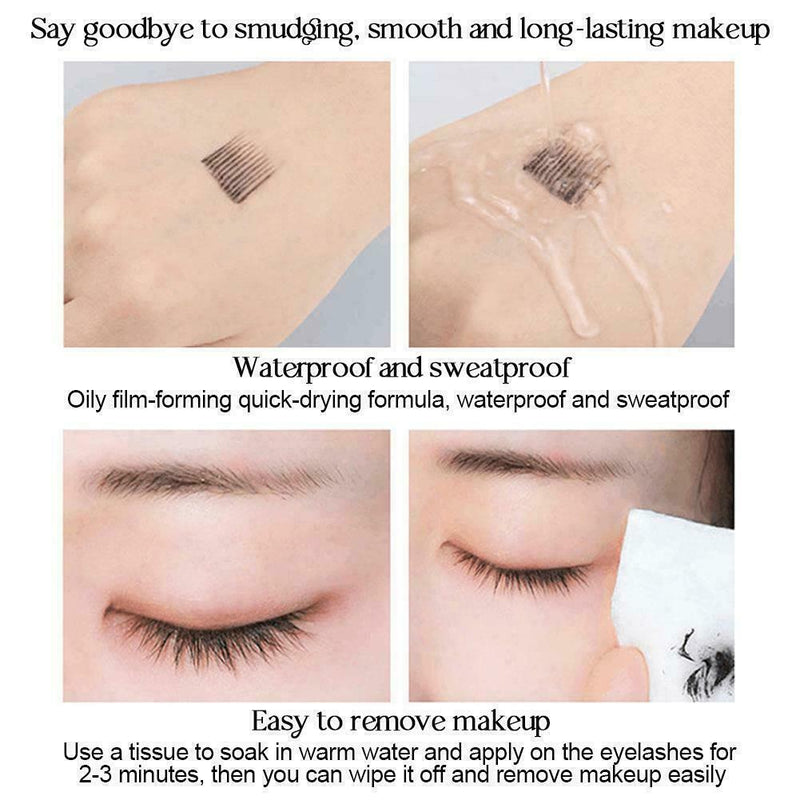 Say goodbye to smudging, smooth and long-lasting makeup

Waterproof and sweatproof
Oily film-forming quick-drying formula, waterproof and sweatproof

Easy to remove makeup
Use a tissue to soak in warm water and apply on the eyelashes for 2-3 minutes, then you can wipe it off and remove makeup easily