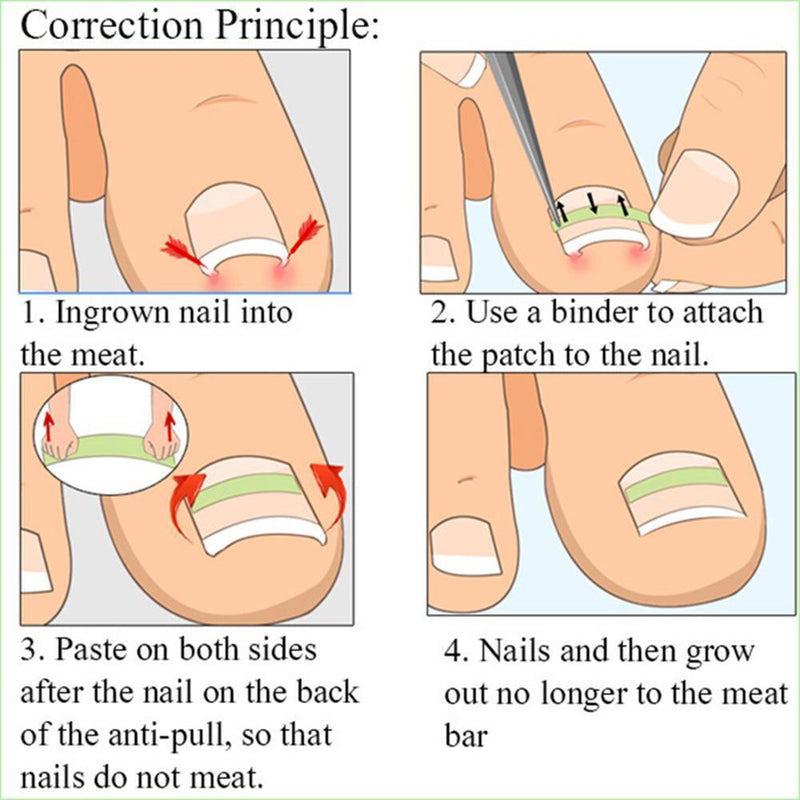 Correction Principle:

1. Ingrown nail into the meat.

2. Use a binder to attach the patch to the nail.

3. Paste on both sides after the nail on the back of the anti-pull, so that nails do not meat.

4. Nails and then grow out no longer to the meat bar