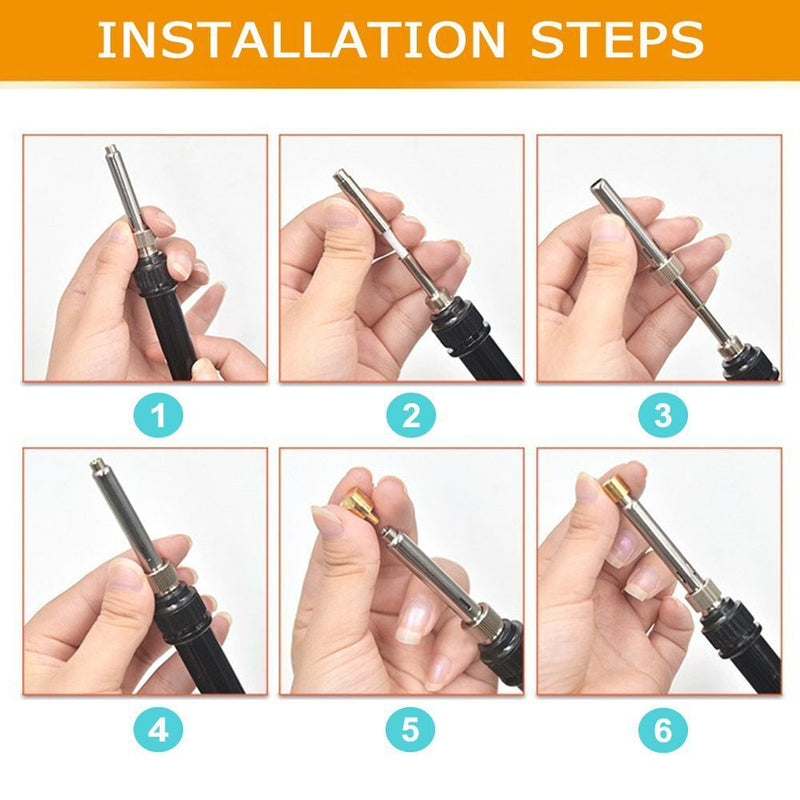 INSTALLATION STEPS

1

2

3

4

5

6