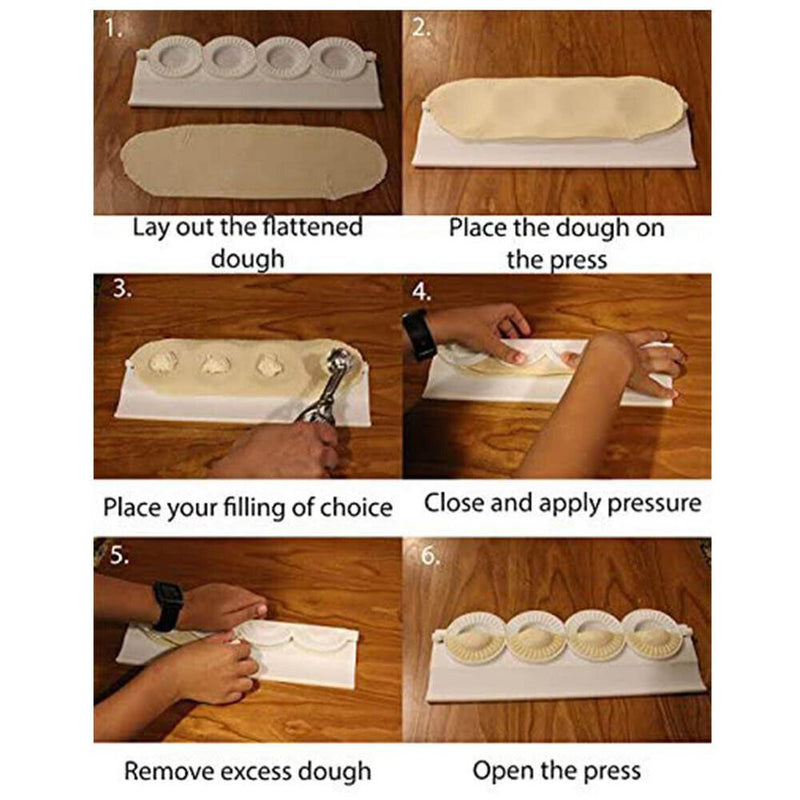 1.

Lay out the flattened dough

2.

Place the dough on the press

3.

Place your filling of choice

4.

Close and apply pressure

5.

Remove excess dough

6.

Open the press