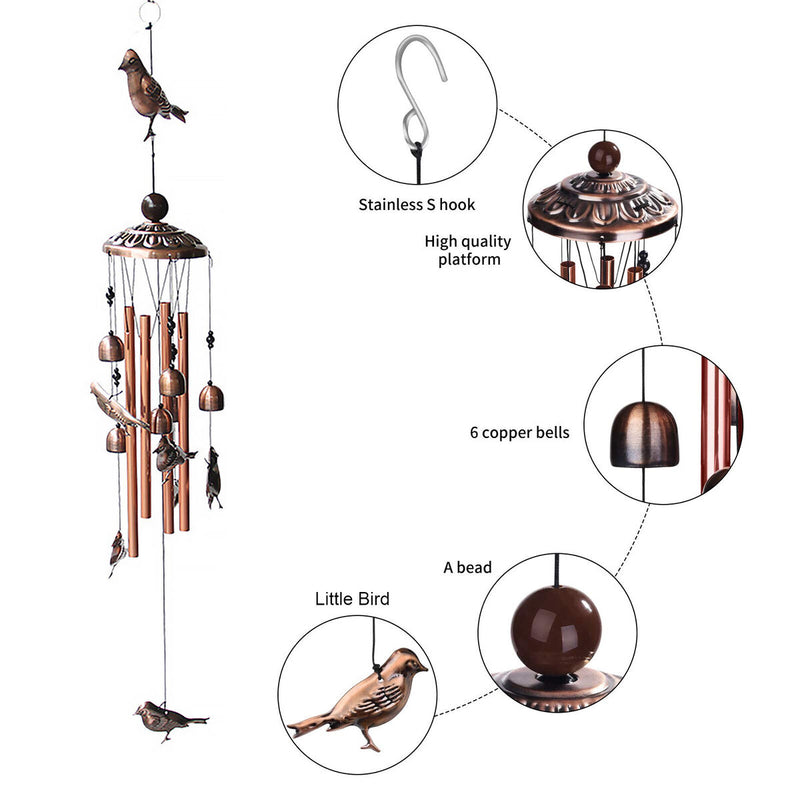 Stainless S hook

High quality platform

6 copper bells

A bead

Little Bird