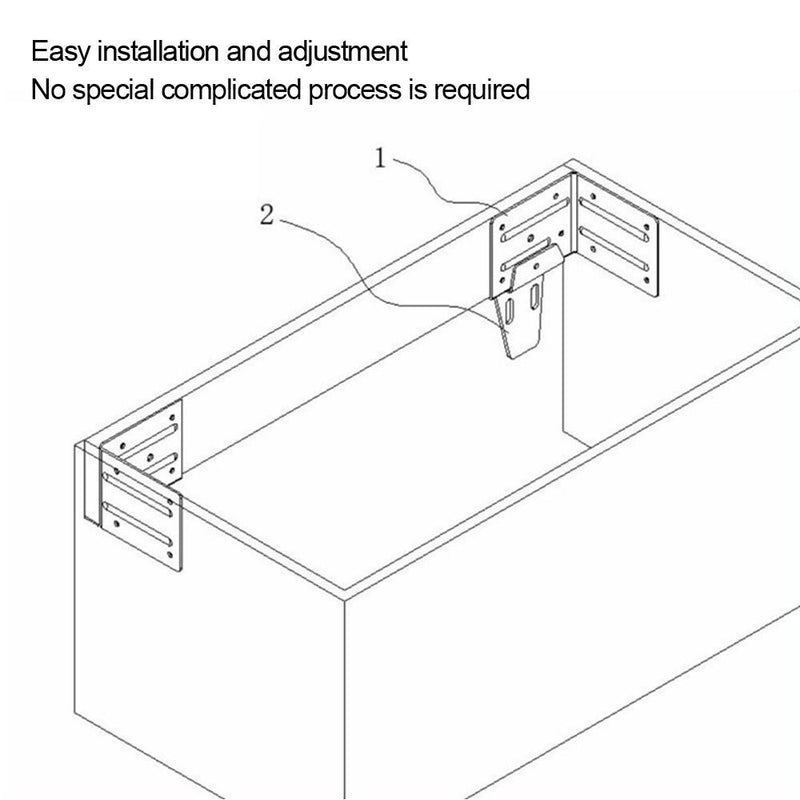 Easy installation and adjustment
No special complicated process is required

1

2