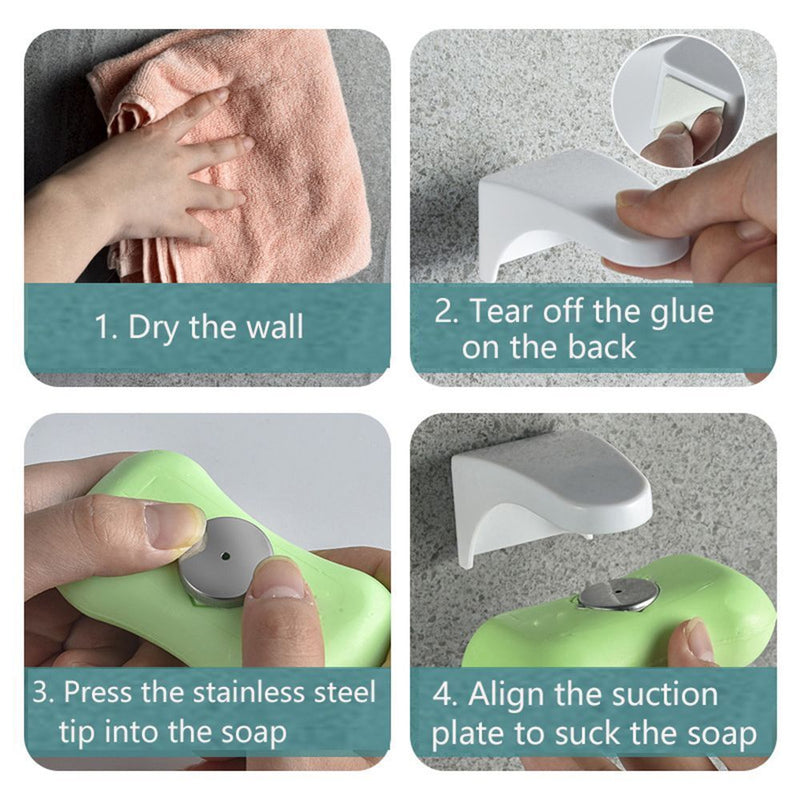 1. Dry the wall

2. Tear off the glue on the back

3. Press the stainless steel tip into the soap

4. Align the suction plate to suck the soap