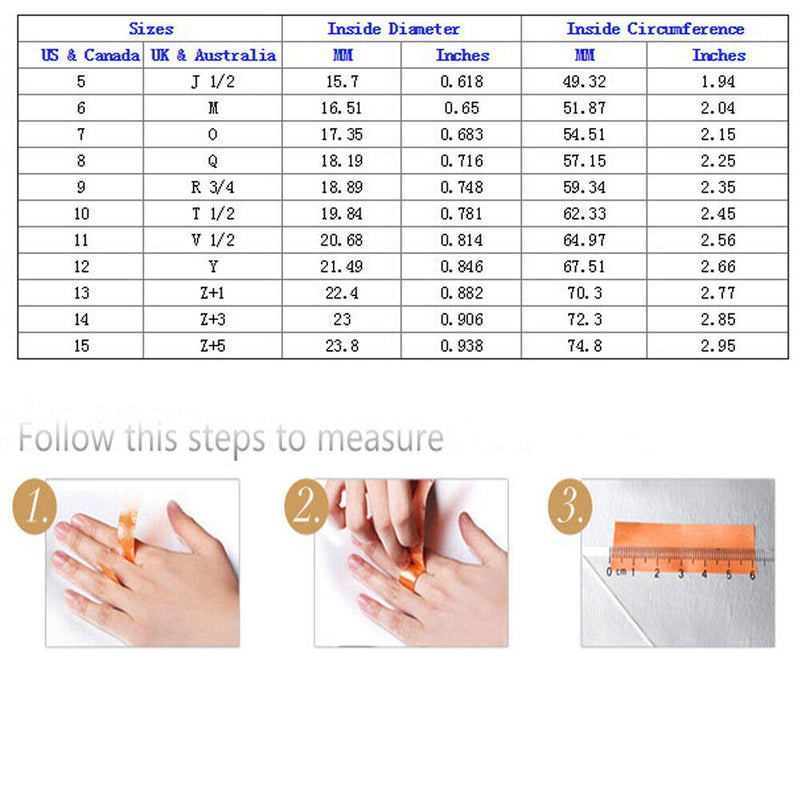 | Sizes | | Inside Diameter | | Inside Circumference | |
|---|---|---|---|---|---|
| US & Canada | UK & Australia | MM | Inches | MM | Inches |
| 5 | J 1/2 | 15.7 | 0.618 | 49.32 | 1.94 |
| 6 | M | 16.51 | 0.65 | 51.87 | 2.04 |
| 7 | O | 17.35 | 0.683 | 54.51 | 2.15 |
| 8 | Q | 18.19 | 0.716 | 57.15 | 2.25 |
| 9 | R 3/4 | 18.89 | 0.748 | 59.34 | 2.35 |
| 10 | T 1/2 | 19.84 | 0.781 | 62.33 | 2.45 |
| 11 | V 1/2 | 20.68 | 0.814 | 64.97 | 2.56 |
| 12 | Y | 21.49 | 0.846 | 67.51 | 2.66 |
| 13 | Z+1 | 22.4 | 0.882 | 70.3 | 2.77 |
| 14 | Z+3 | 23 | 0.906 | 72.3 | 2.85 |
| 15 | Z+5 | 23.8 | 0.938 | 74.8 | 2.95 |

Follow this steps to measure

1.

2.

3.

0 cm 1 2 3 4 5 6