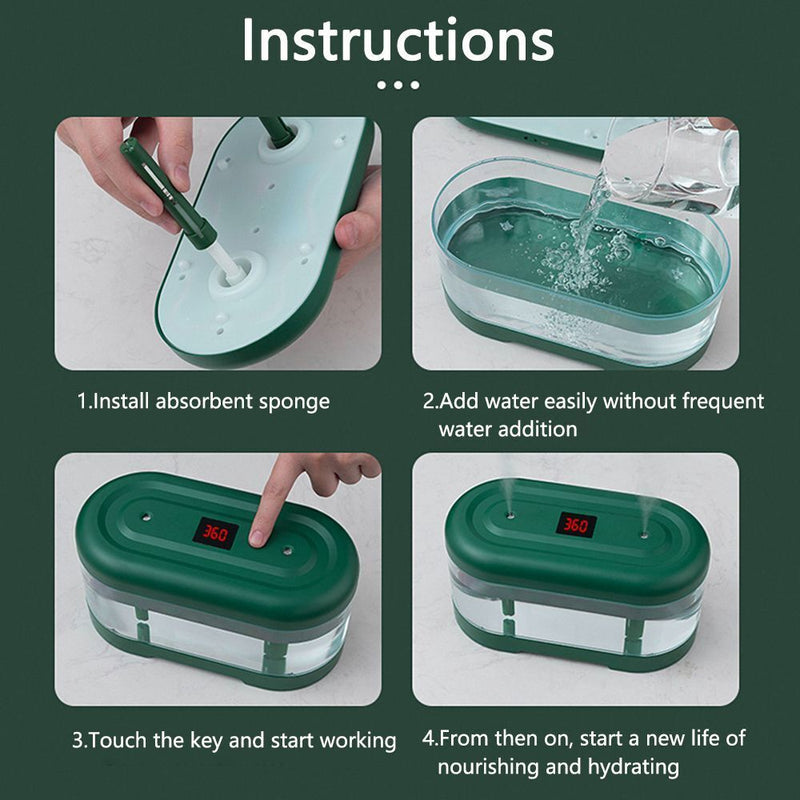 Instructions

1.Install absorbent sponge

2.Add water easily without frequent water addition

360

3.Touch the key and start working

360

4.From then on, start a new life of nourishing and hydrating