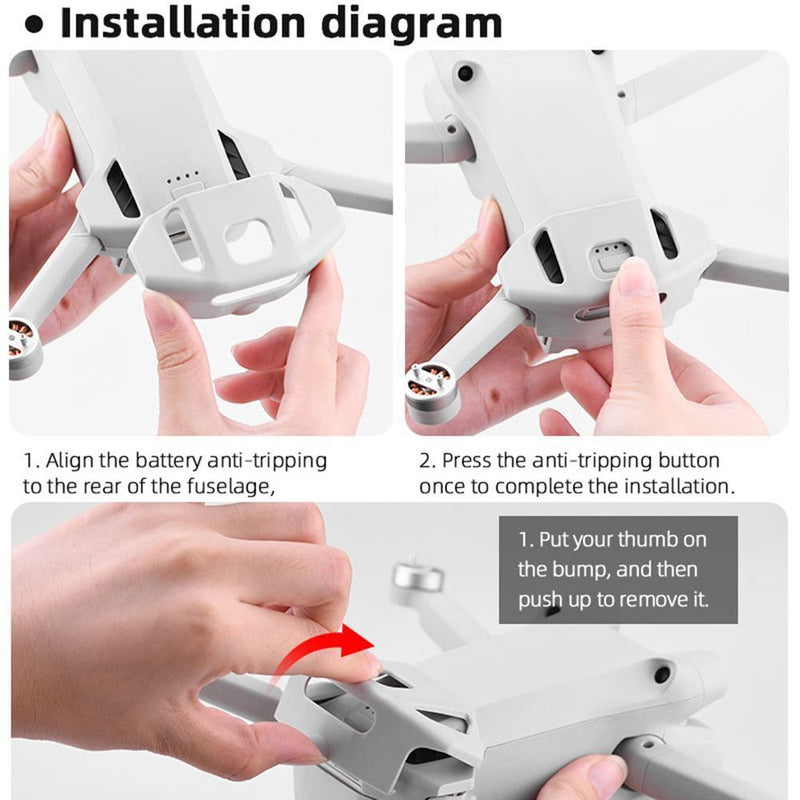 • Installation diagram

1. Align the battery anti-tripping to the rear of the fuselage,

2. Press the anti-tripping button once to complete the installation.

1. Put your thumb on the bump, and then push up to remove it.