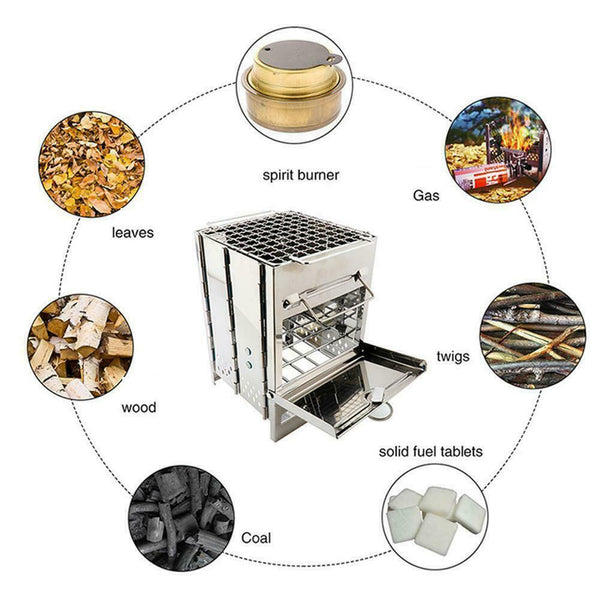 spirit burner

Gas

leaves

twigs

wood

solid fuel tablets

Coal