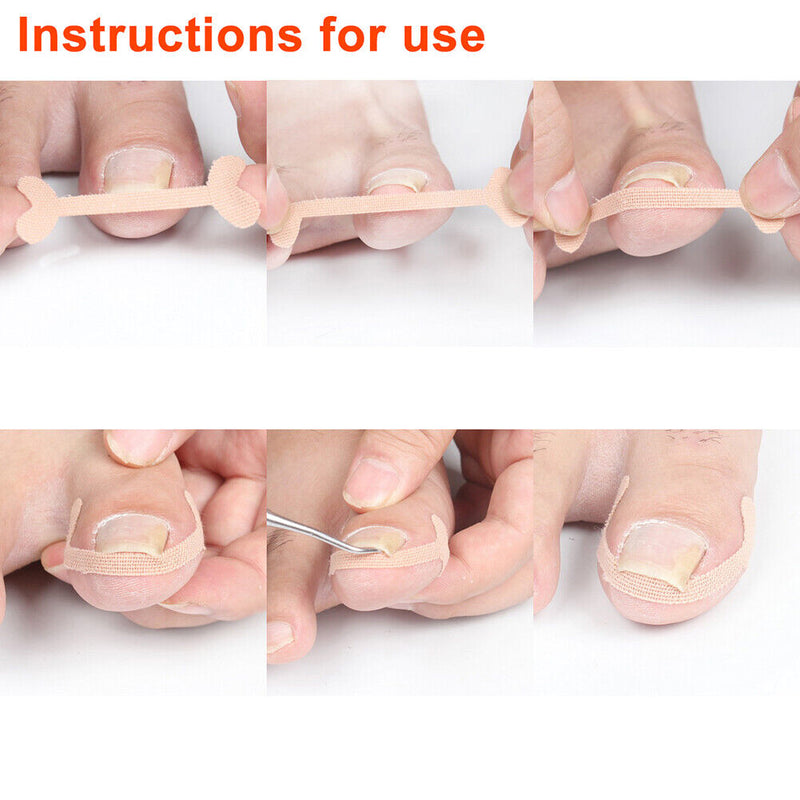 Instructions for use