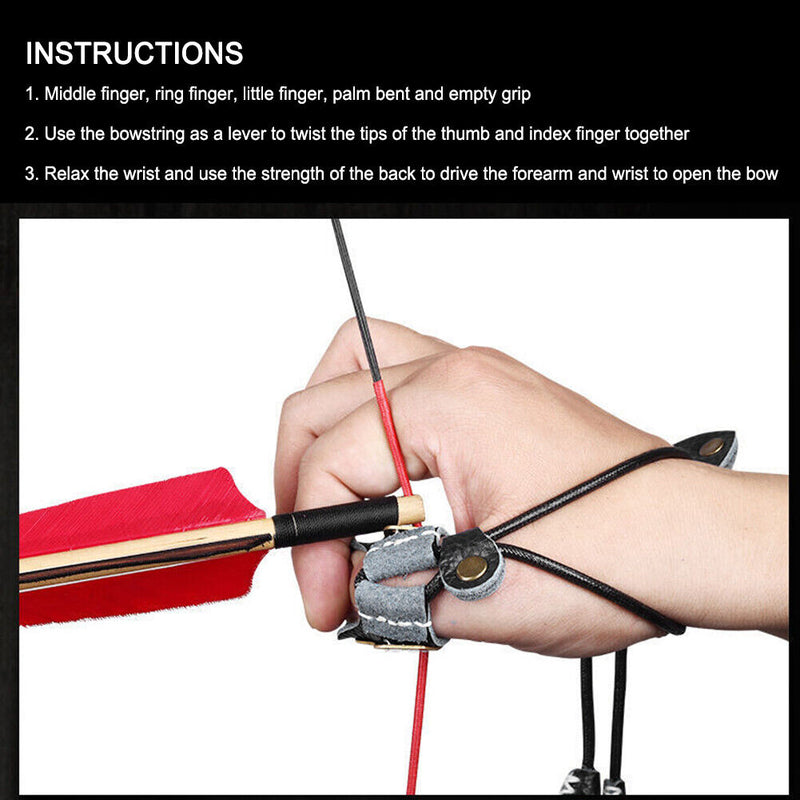 INSTRUCTIONS

1. Middle finger, ring finger, little finger, palm bent and empty grip

2. Use the bowstring as a lever to twist the tips of the thumb and index finger together

3. Relax the wrist and use the strength of the back to drive the forearm and wrist to open the bow